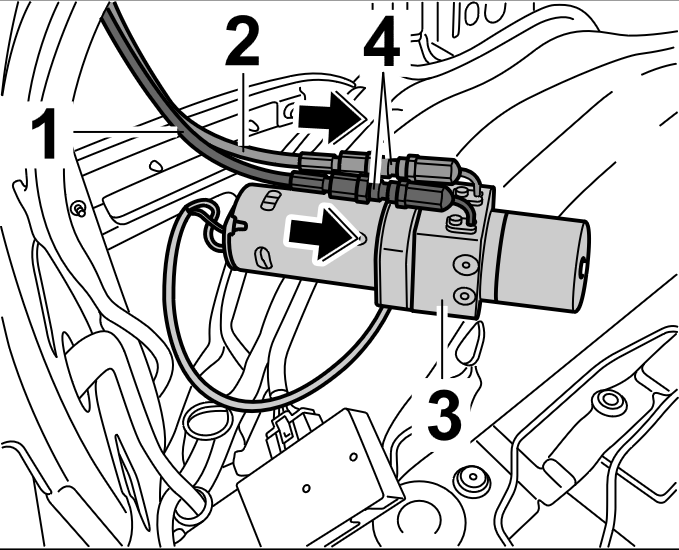 1
2
4
3