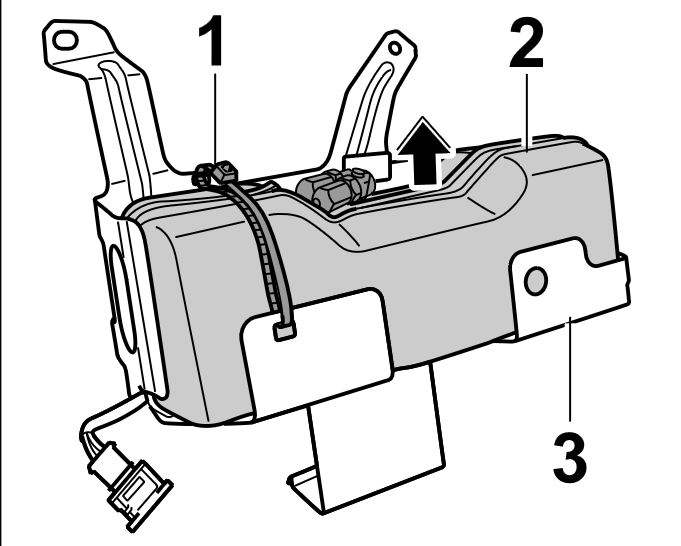 1
2
3