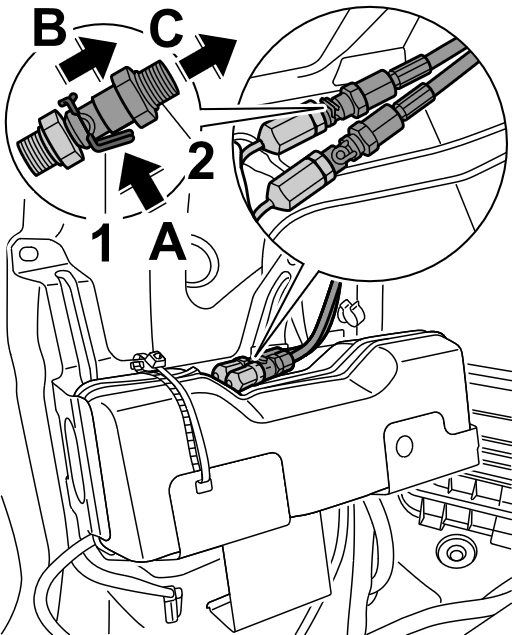 B
C
2
1
A