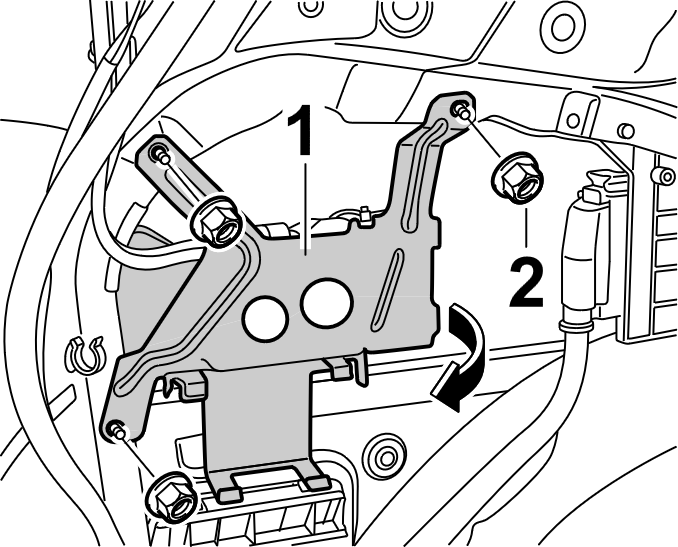 1

2