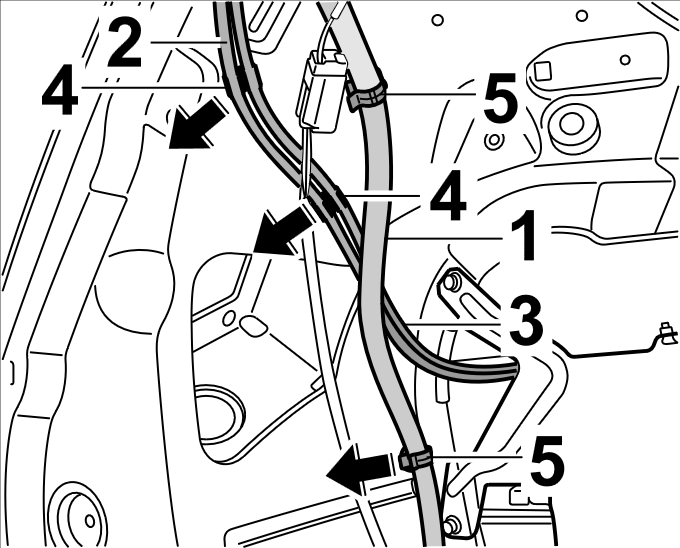 2
4
5
4
1
3
5