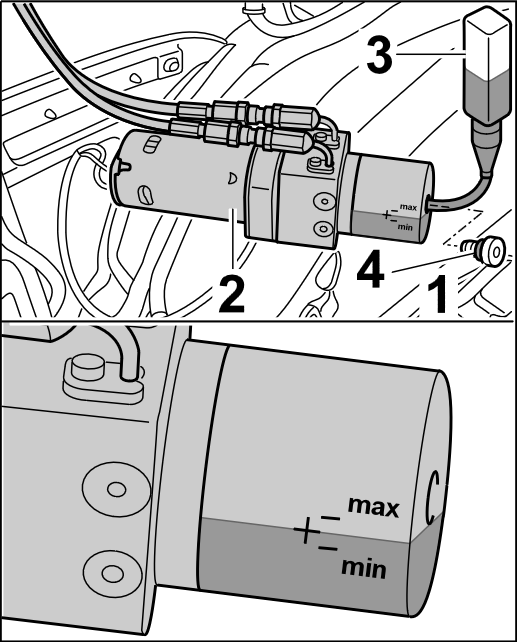 3
max
min
2
4
1
max
min