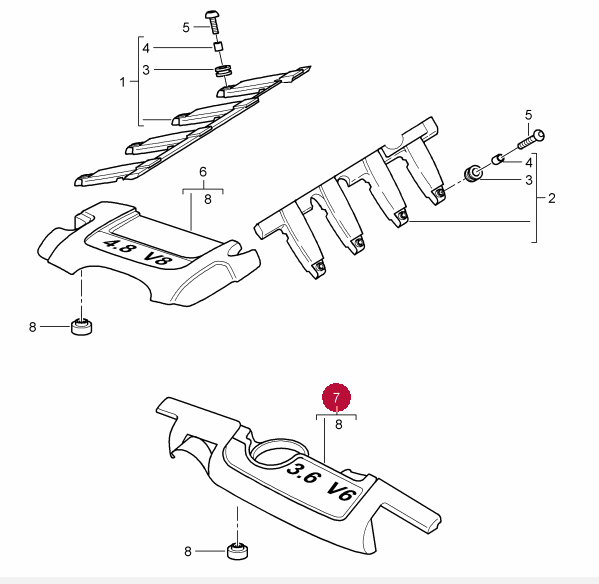 5
4
3
1
5
4
3
2
6
8
4.8 V8
8
7
8
3.6 V6
8