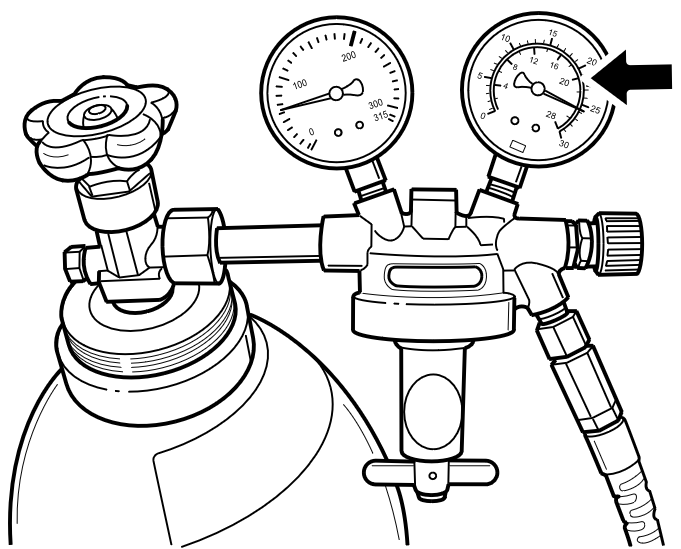 0
100
200
300
315

0
5
10
15
20
25
30
4
8
12
16
20
28