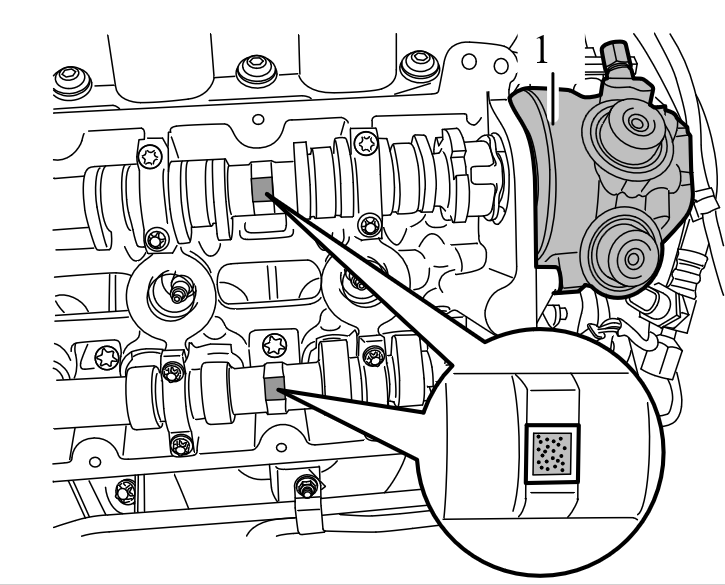 1