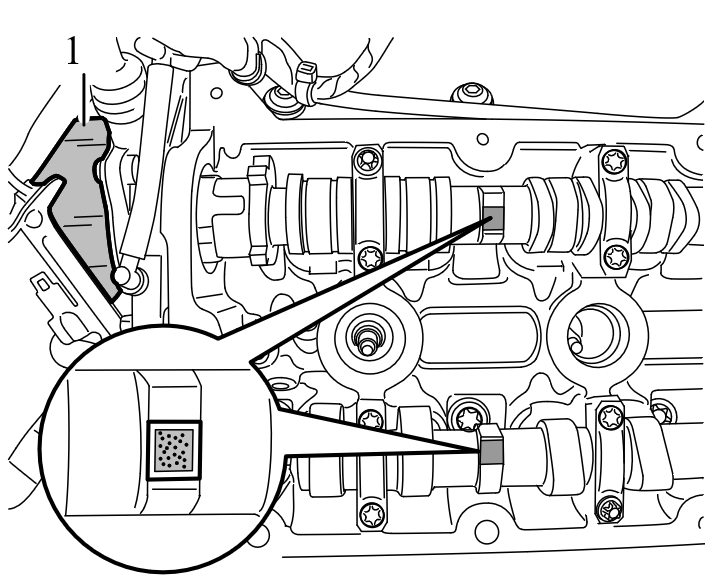 1