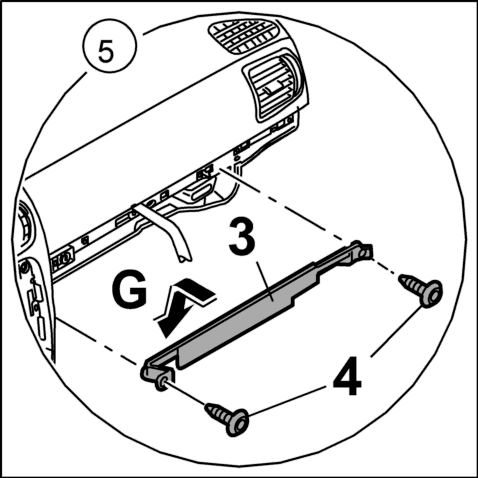 5

3

G

4