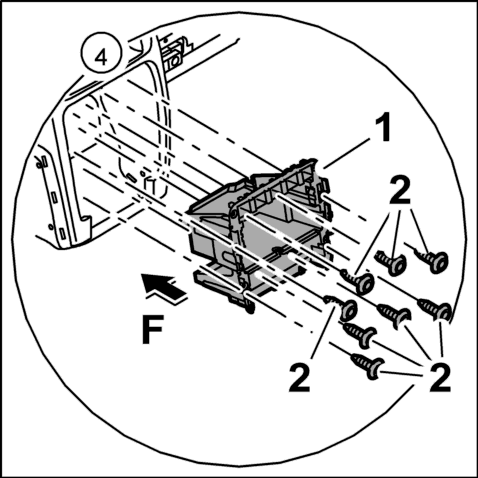 4

1

2

F

2

2