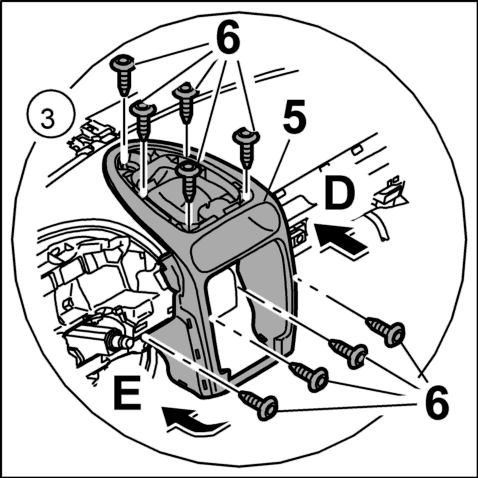 6
3
5
D
E
6