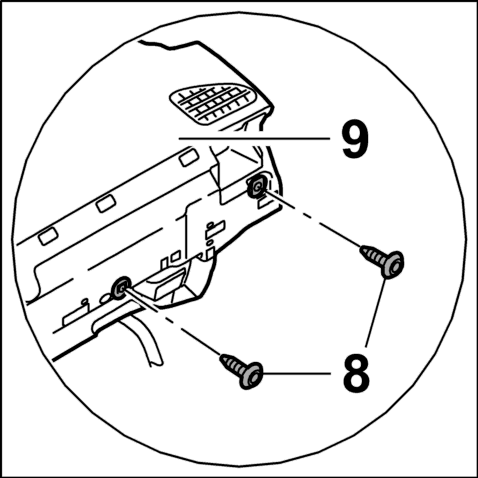 9

8