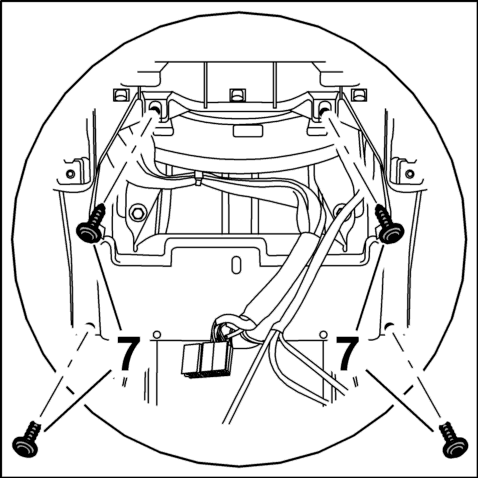 7
7