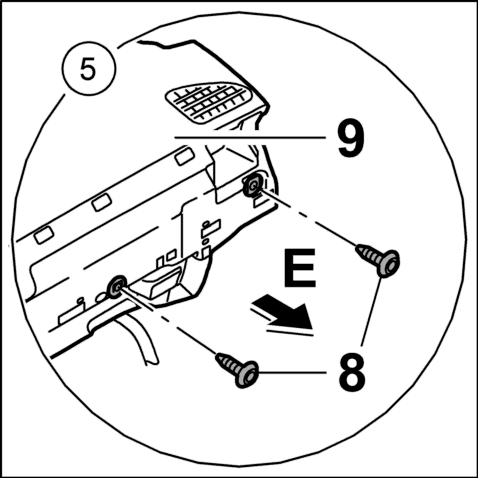 5
9
E
8