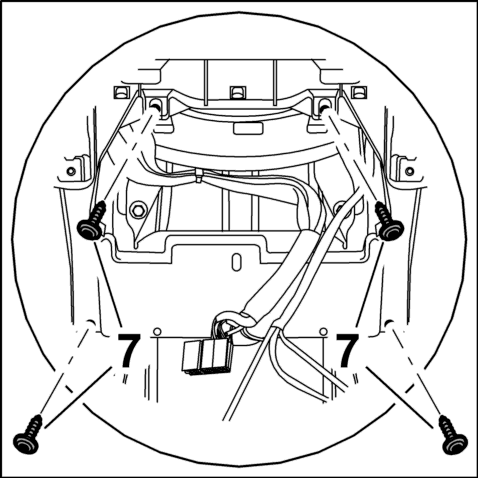 7
7