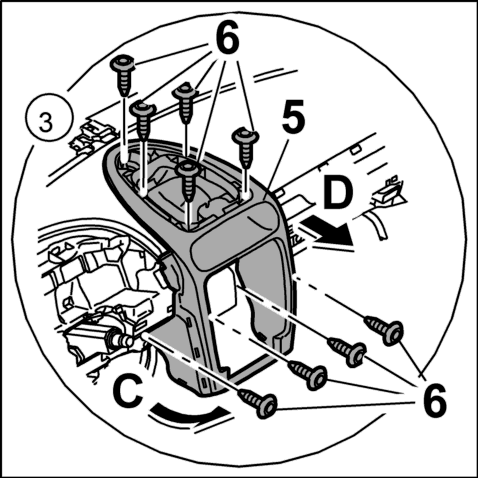 6
3
5
D
C
6