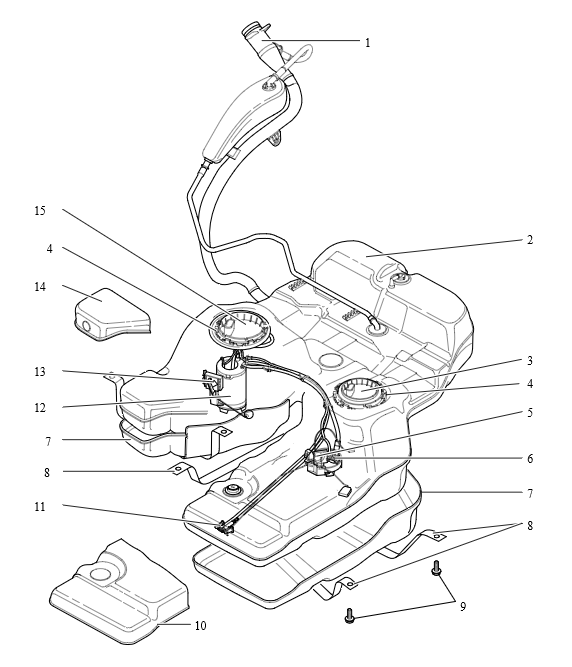 1
15
2
4
14
3
13
4
12
5
7
6
8
7
11
8
9
10