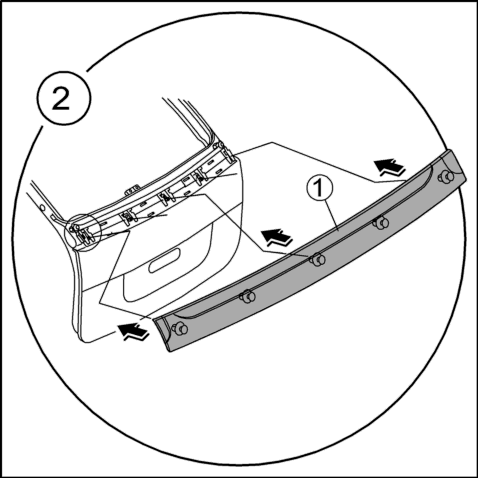 2

1