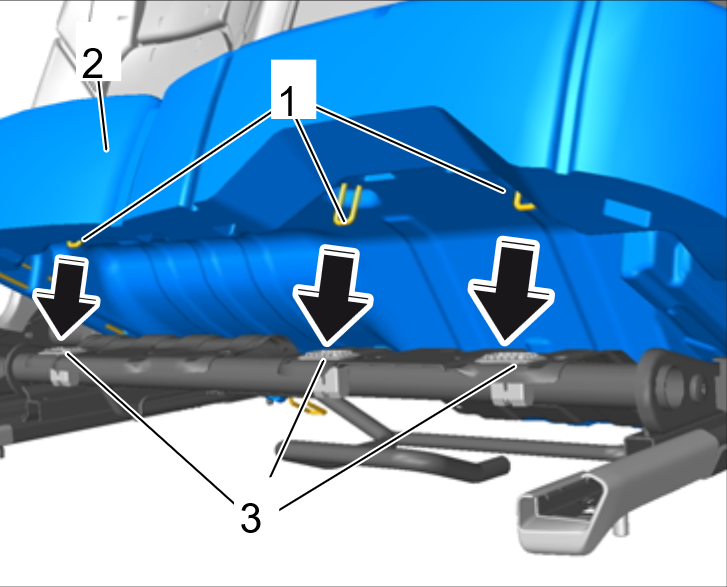 2

1

3