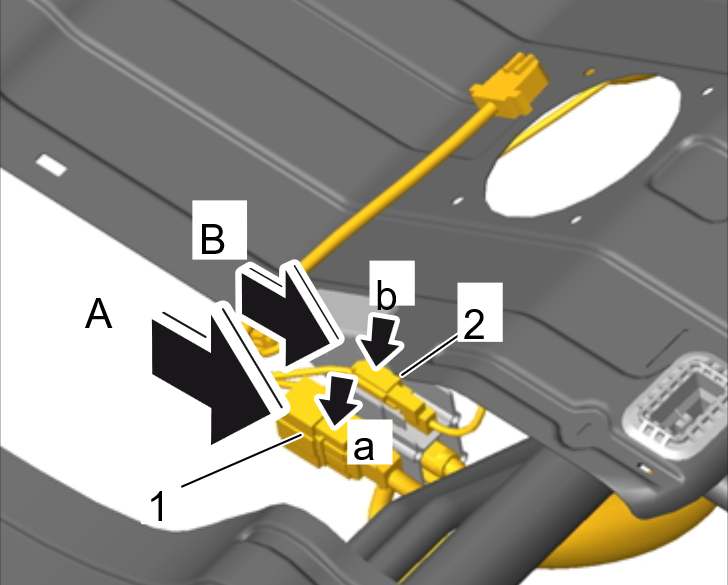 B
A
b
2
a
1