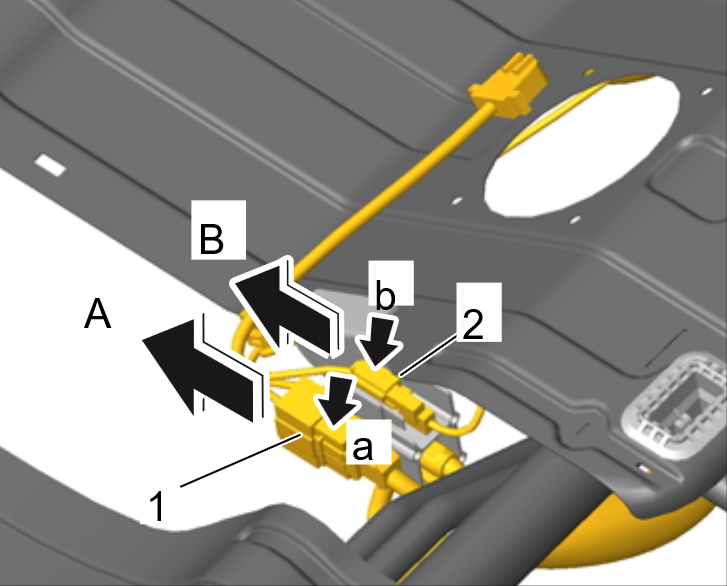 B
A
b
2
a
1