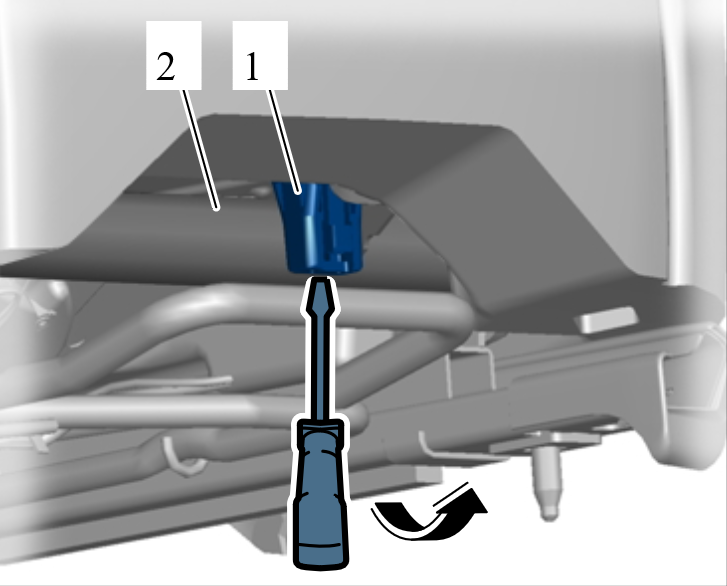 2
1