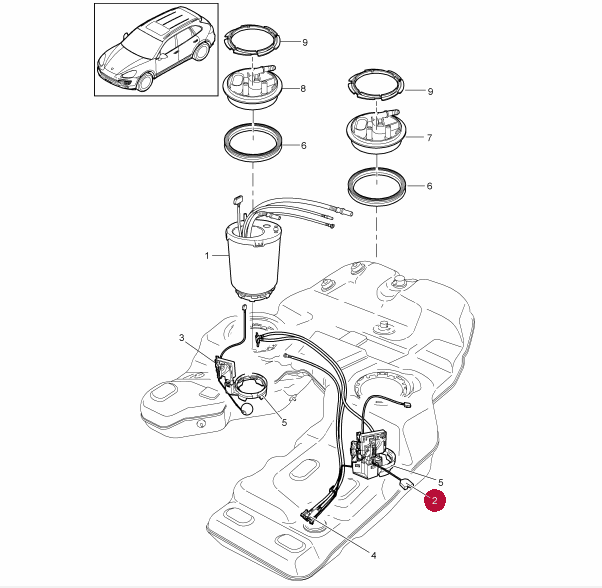 9
8
9
6
7
6
1
3
5
5
2
4