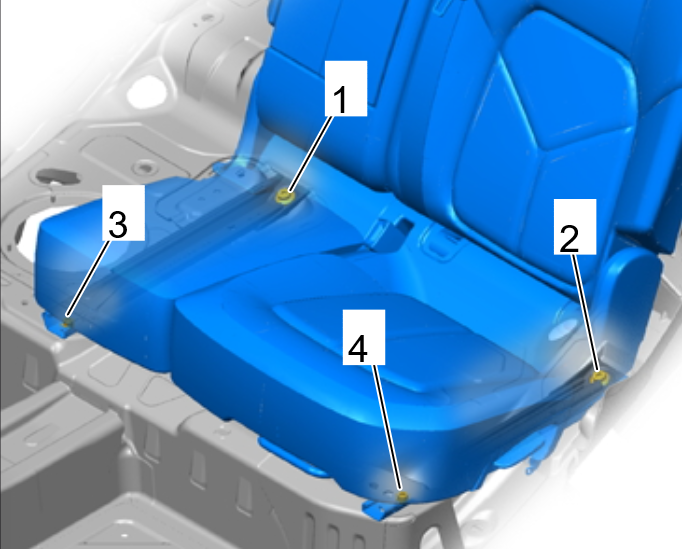 1
3
2
4