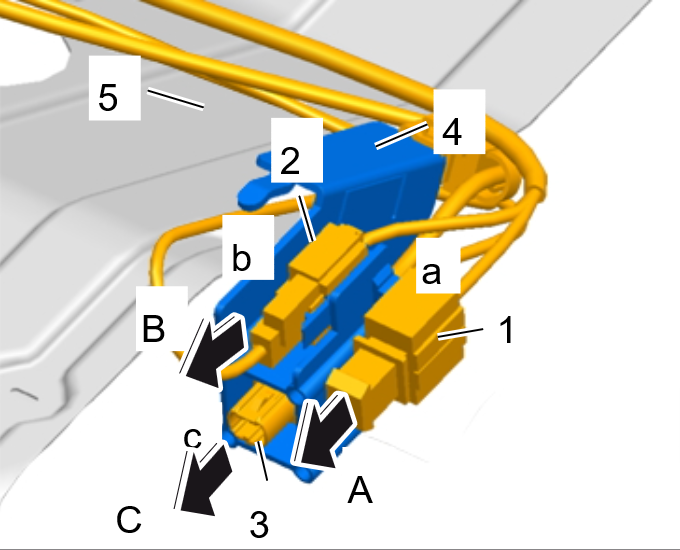 5
4
2
b
a
B
1
c
A
C
3