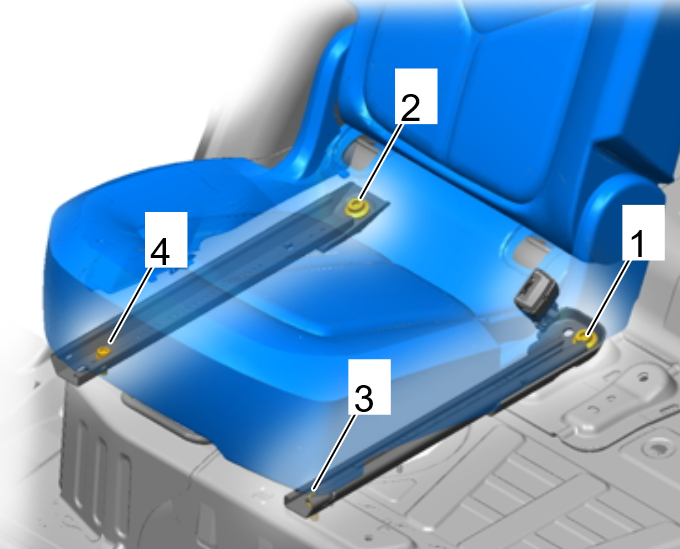 2
4
1
3