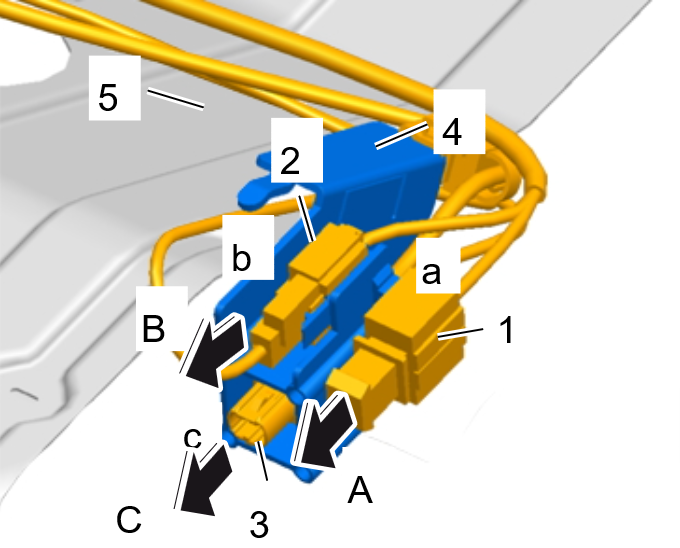 5
4
2
b
a
B
1
c
A
C
3