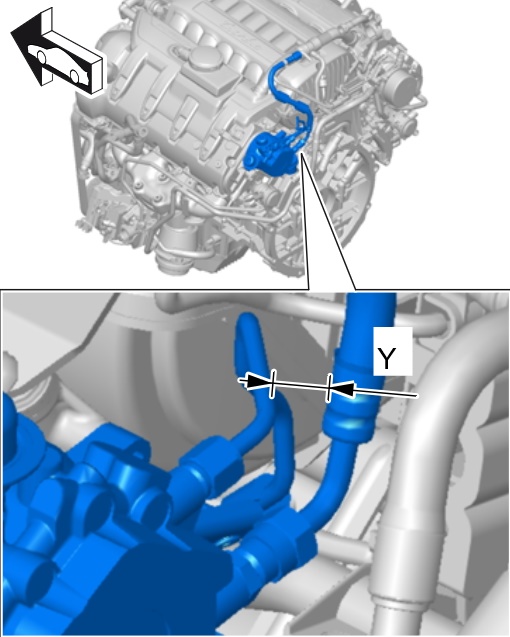 Y