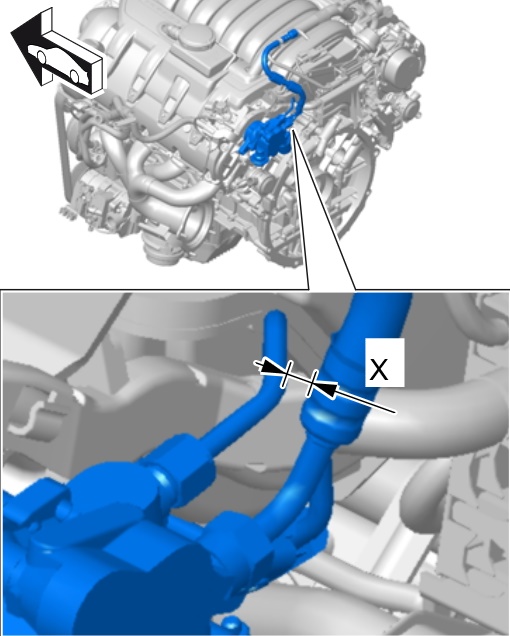 X