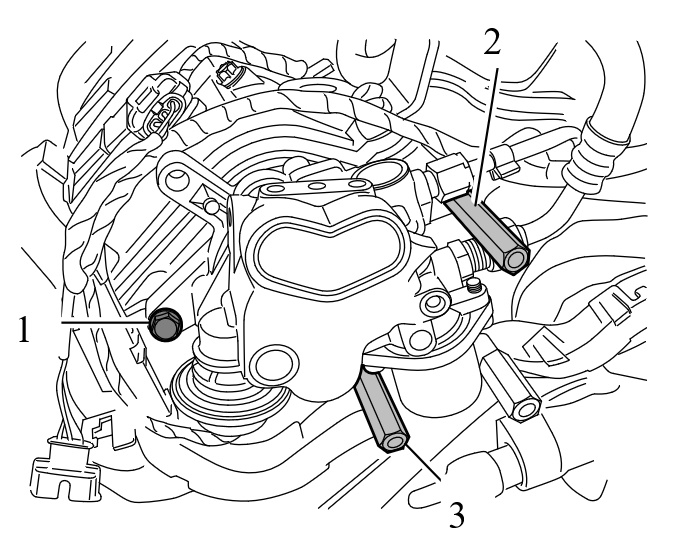 2
1
3