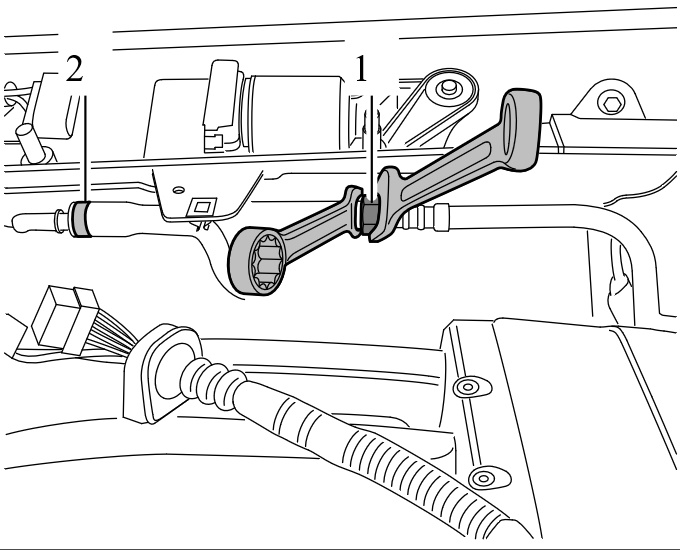 2
1