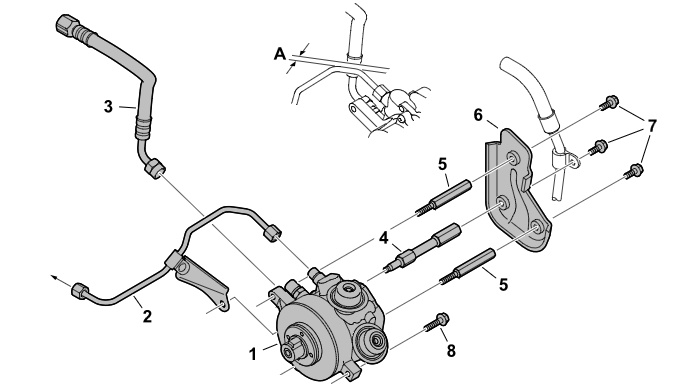 A
3
6
7
5
4
5
2
1
8