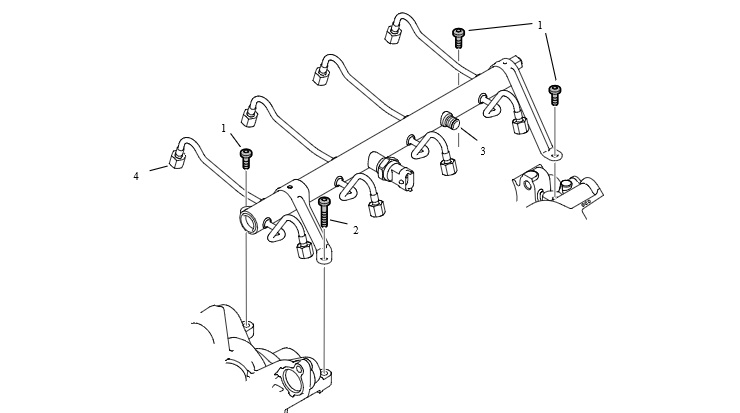 1
1
3
4
2