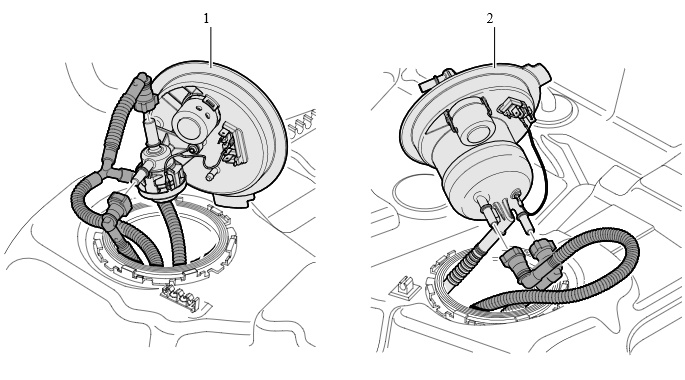 1

2