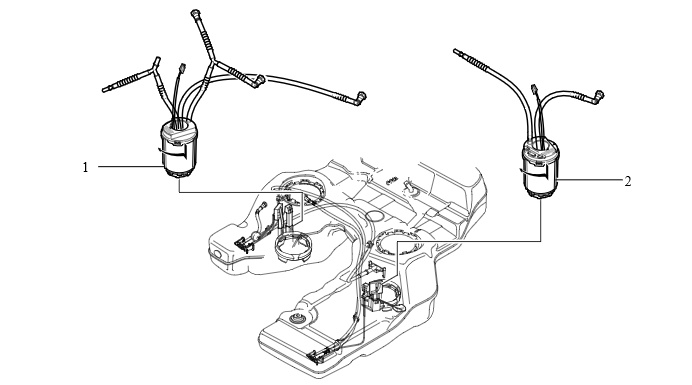 1

2