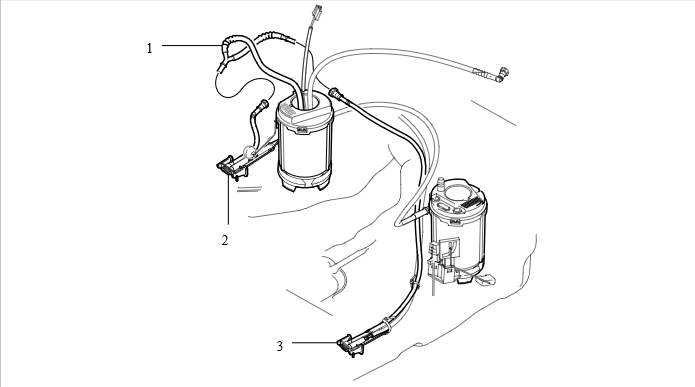 1
2
3