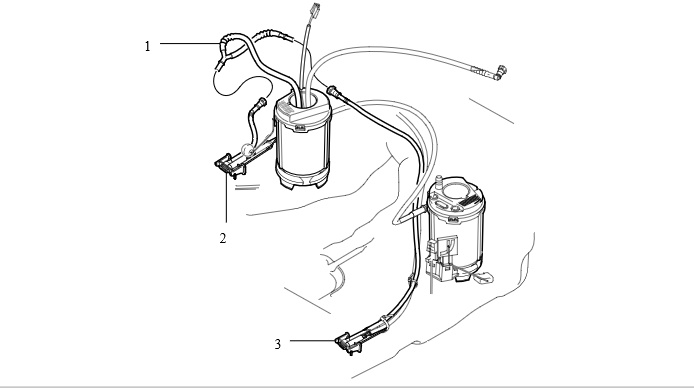 1
2
3