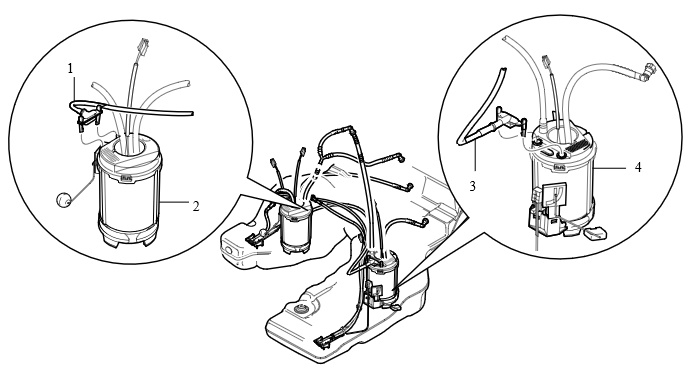 1
2
3
4