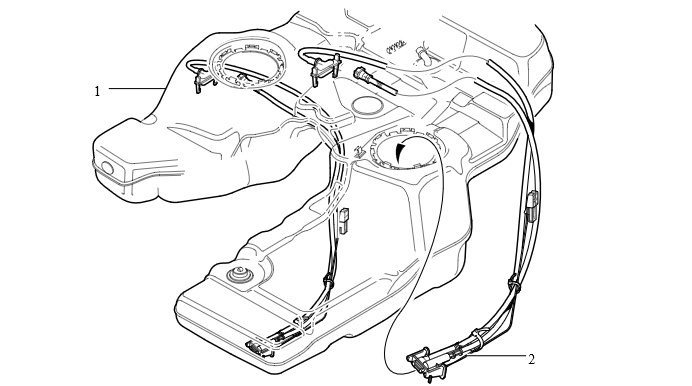 1

2