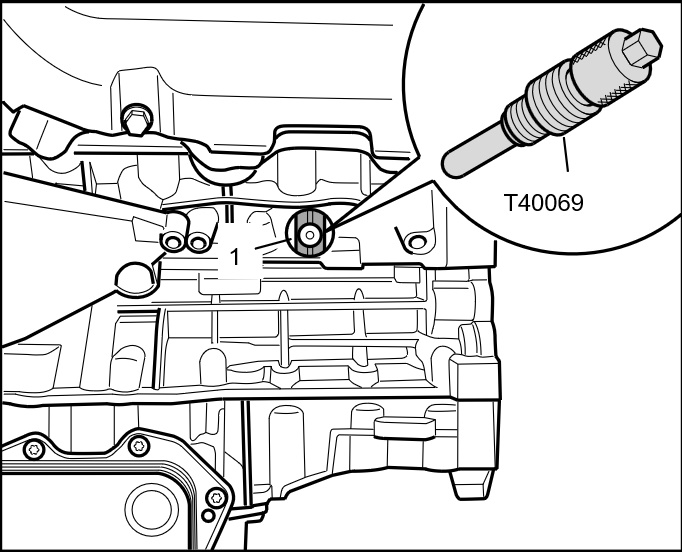 T40069

1