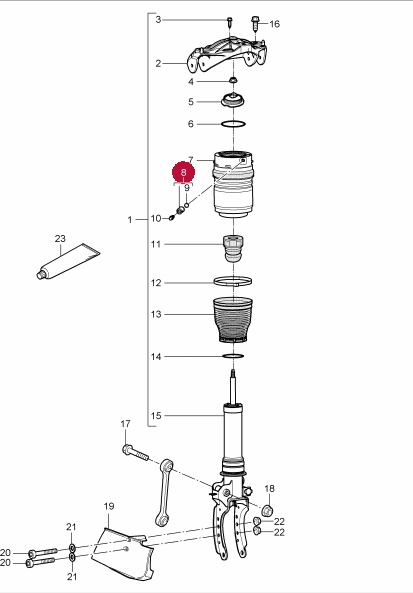 3
16
2
4
5
6
7
8
9
1
10
23
11
12
13
14
15
17
18
19
22
22
21
20
20
21