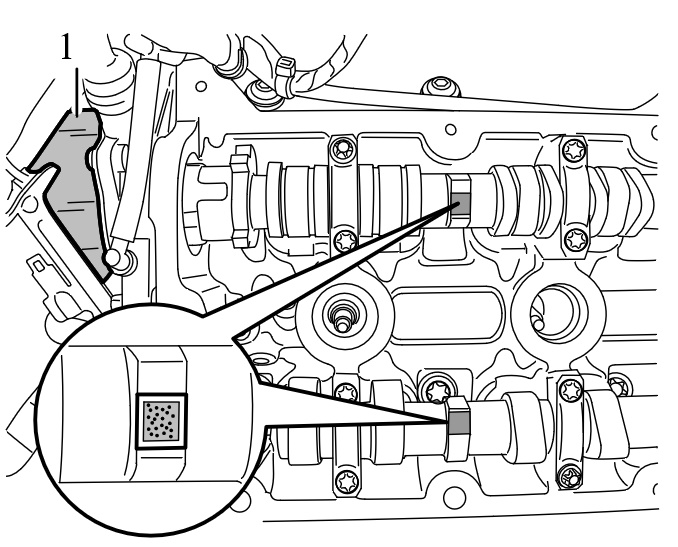 1