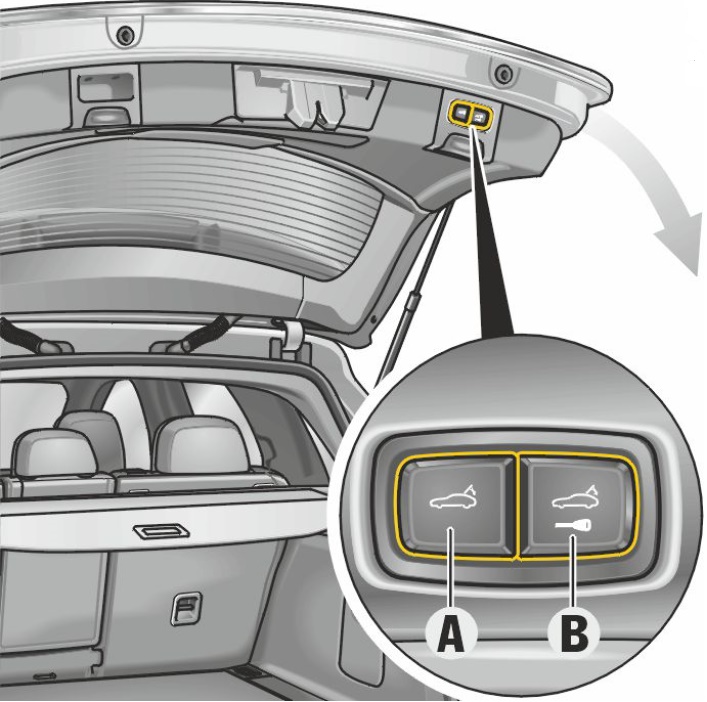 A
B