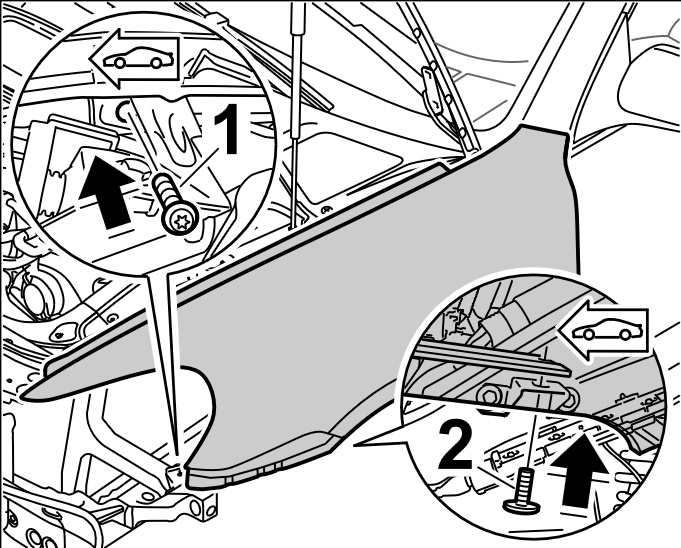 1

2