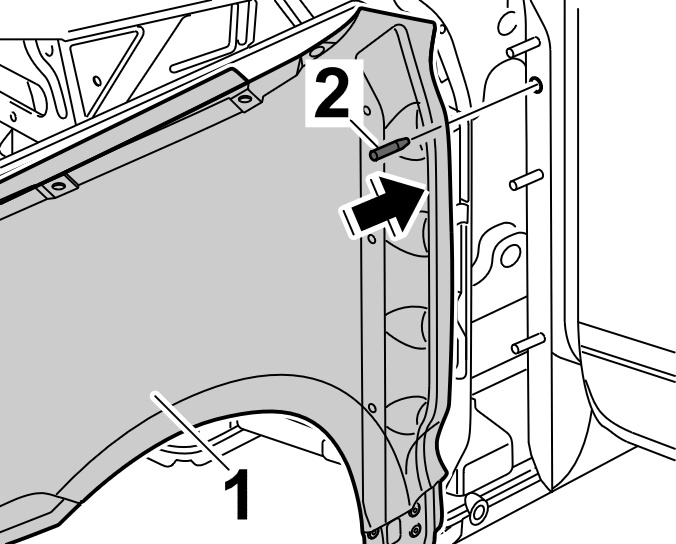 2
1