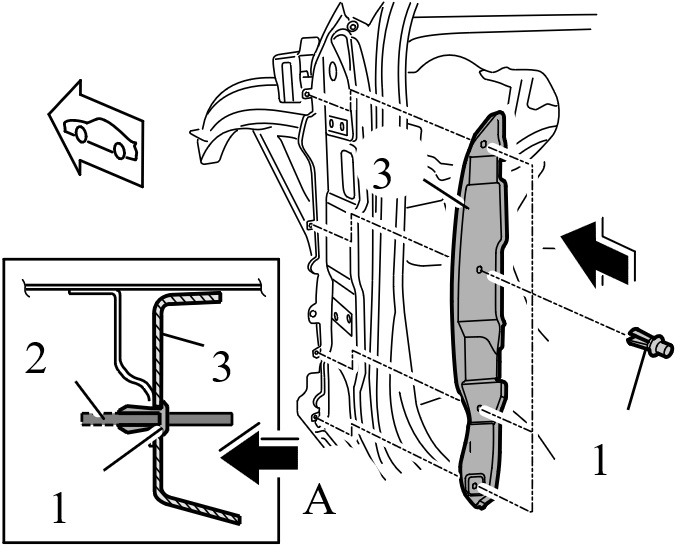 3
2
3
1
A
1