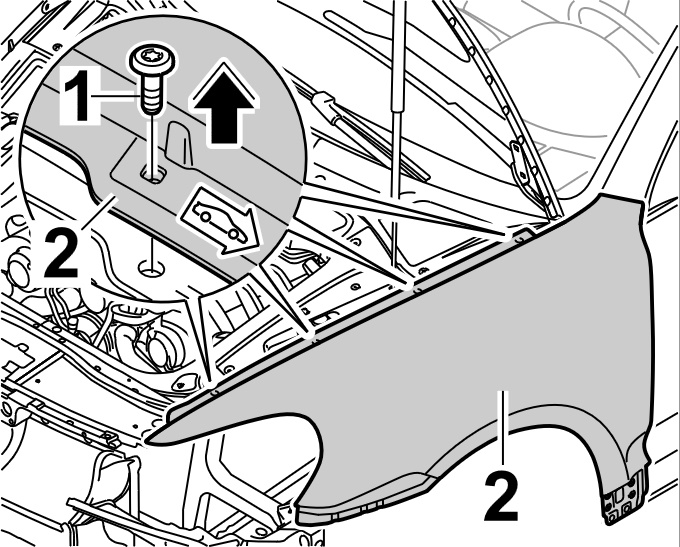 1

2

2