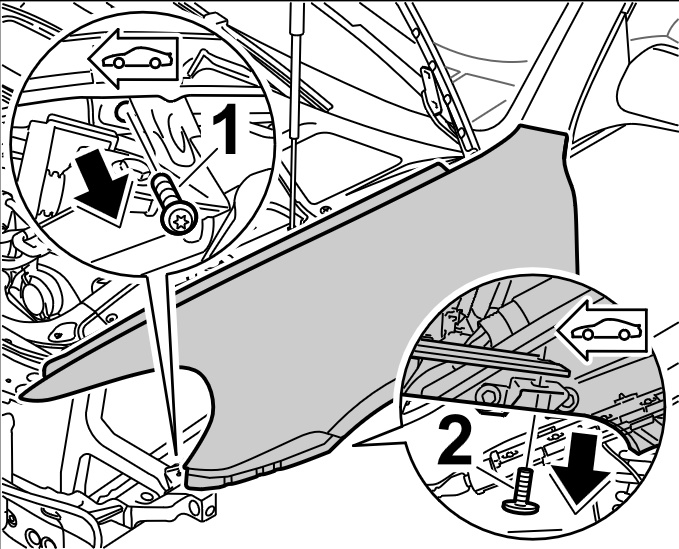 1

2